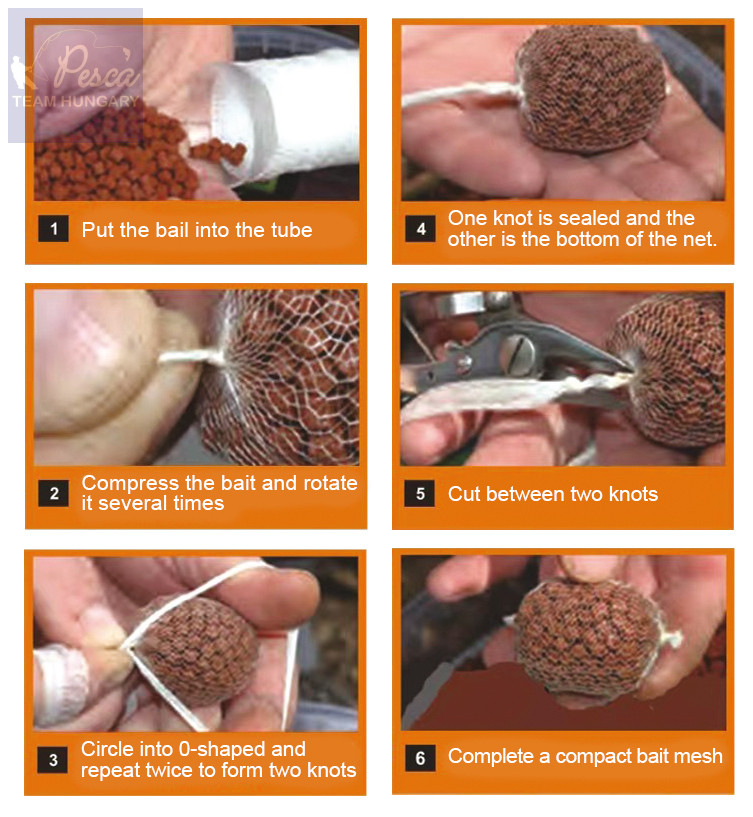 Pesca
TEAM HUNGARY

1 Put the bail into the tube

2 Compress the bait and rotate it several times

3 Circle into 0-shaped and repeat twice to form two knots

4 One knot is sealed and the other is the bottom of the net.

5 Cut between two knots

6 Complete a compact bait mesh